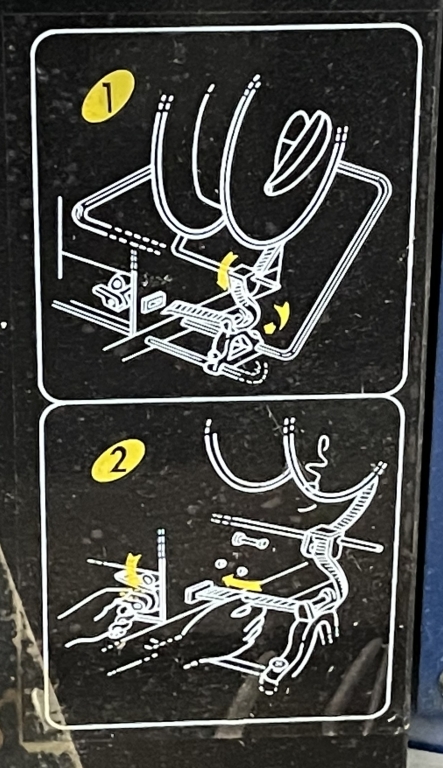 1

2